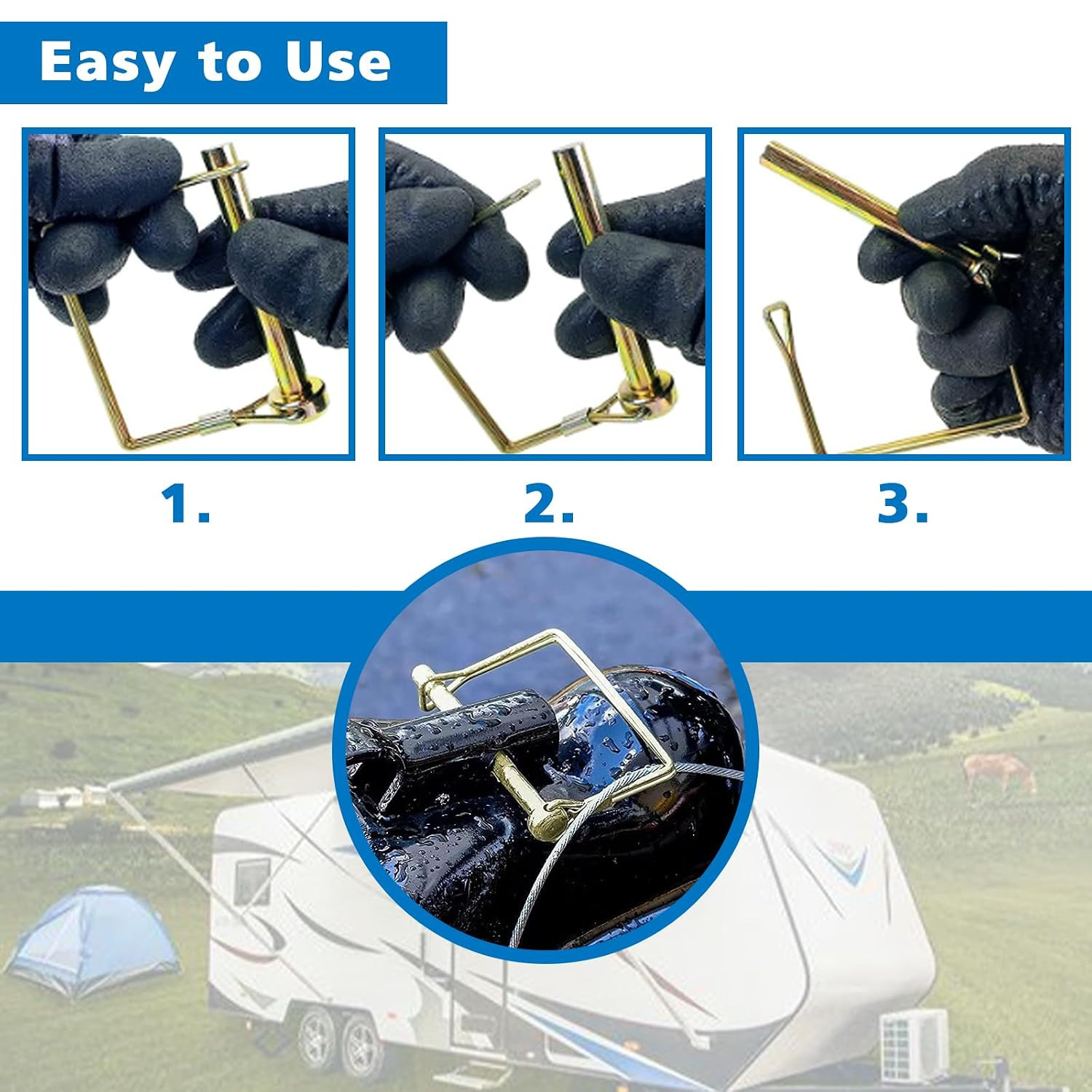 Easy to Use

1.

2.

3.