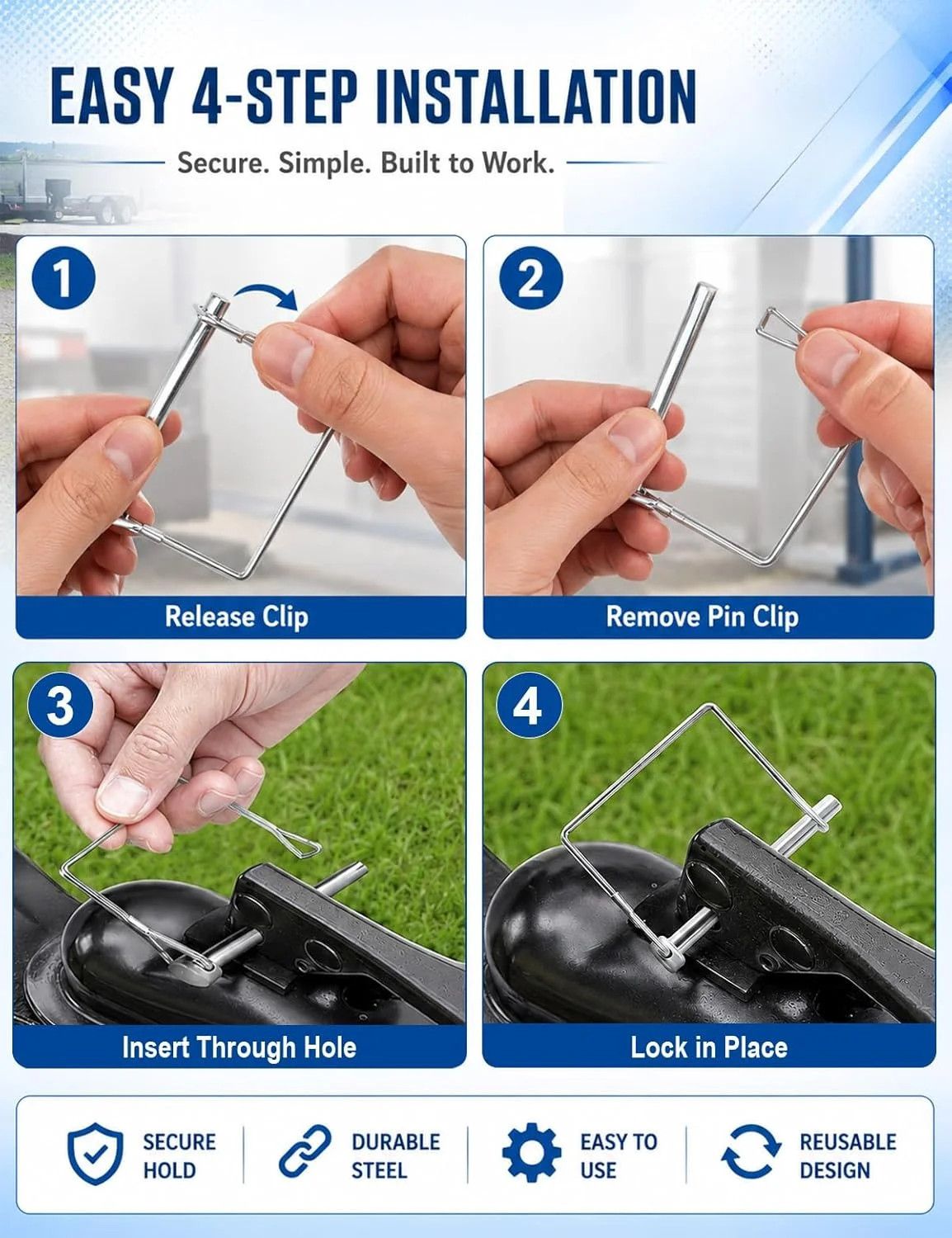 EASY 4-STEP INSTALLATION

Secure. Simple. Built to Work.

1

Release Clip

2

Remove Pin Clip

3

Insert Through Hole

4

Lock in Place

SECURE HOLD

DURABLE STEEL

EASY TO USE

REUSABLE DESIGN