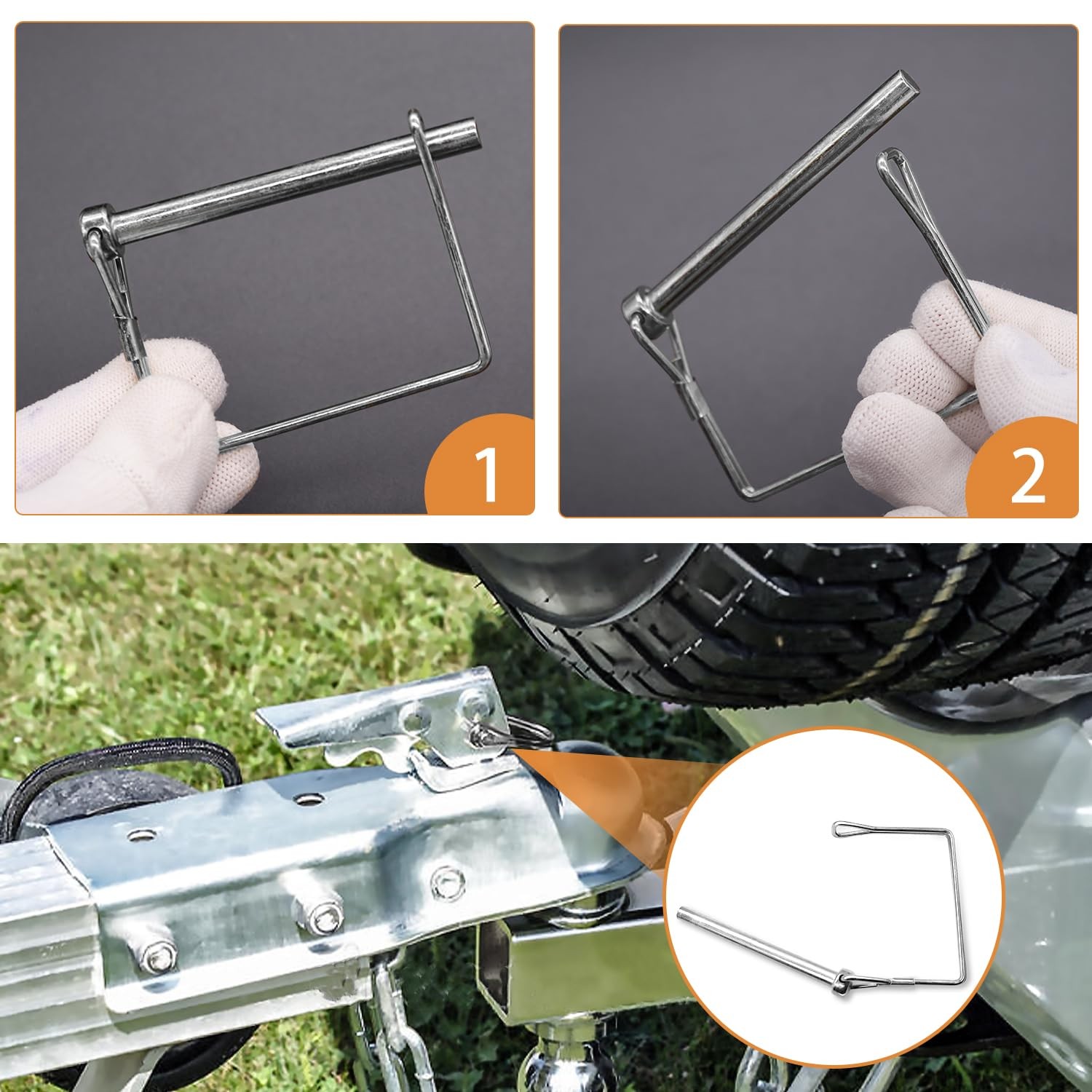 1

2