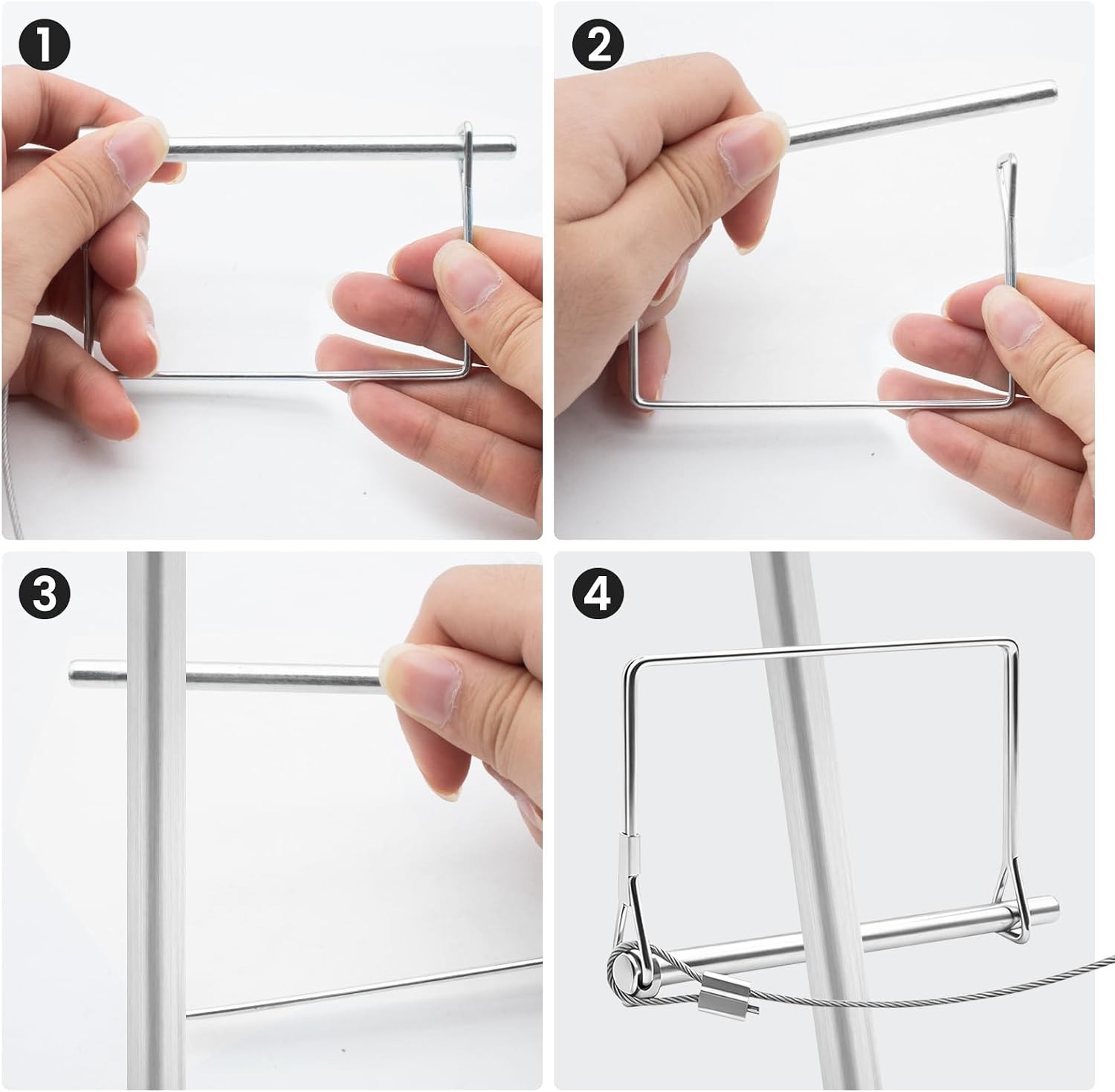 1

2

3

4