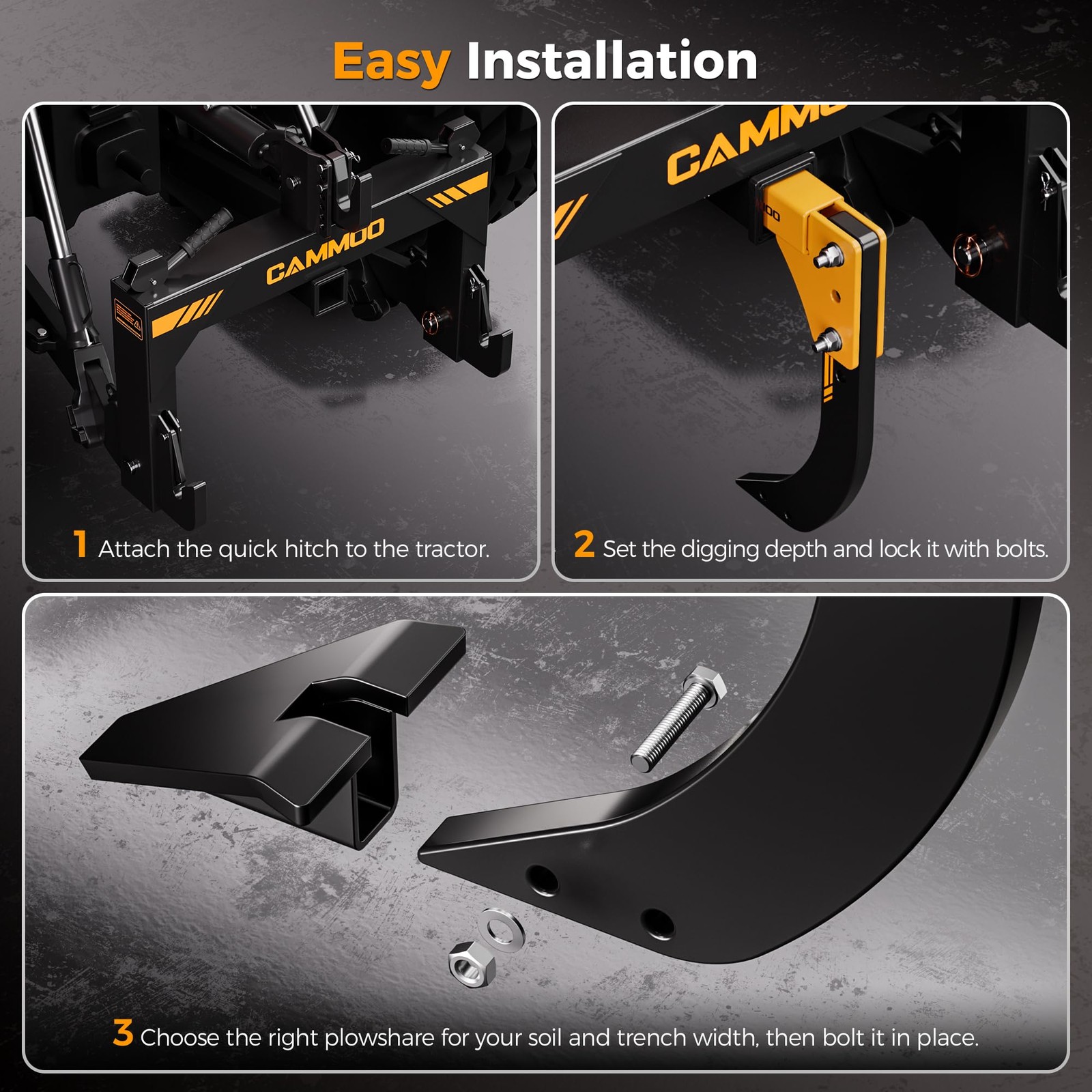 Easy Installation

CAMMOO

1 Attach the quick hitch to the tractor.

CAMMO

2 Set the digging depth and lock it with bolts.

3 Choose the right plowshare for your soil and trench width, then bolt it in place.