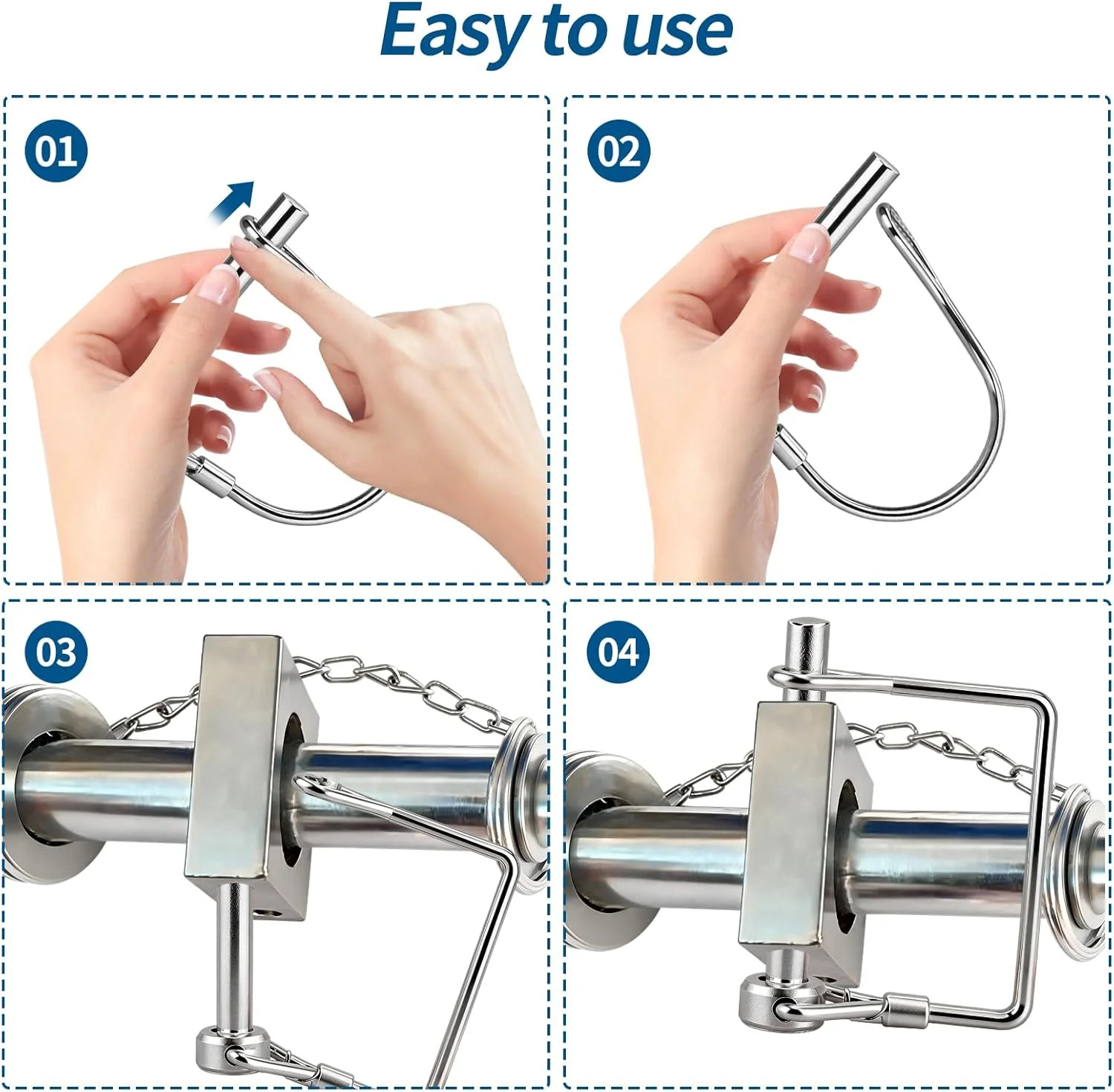 Easy to use

01

02

03

04