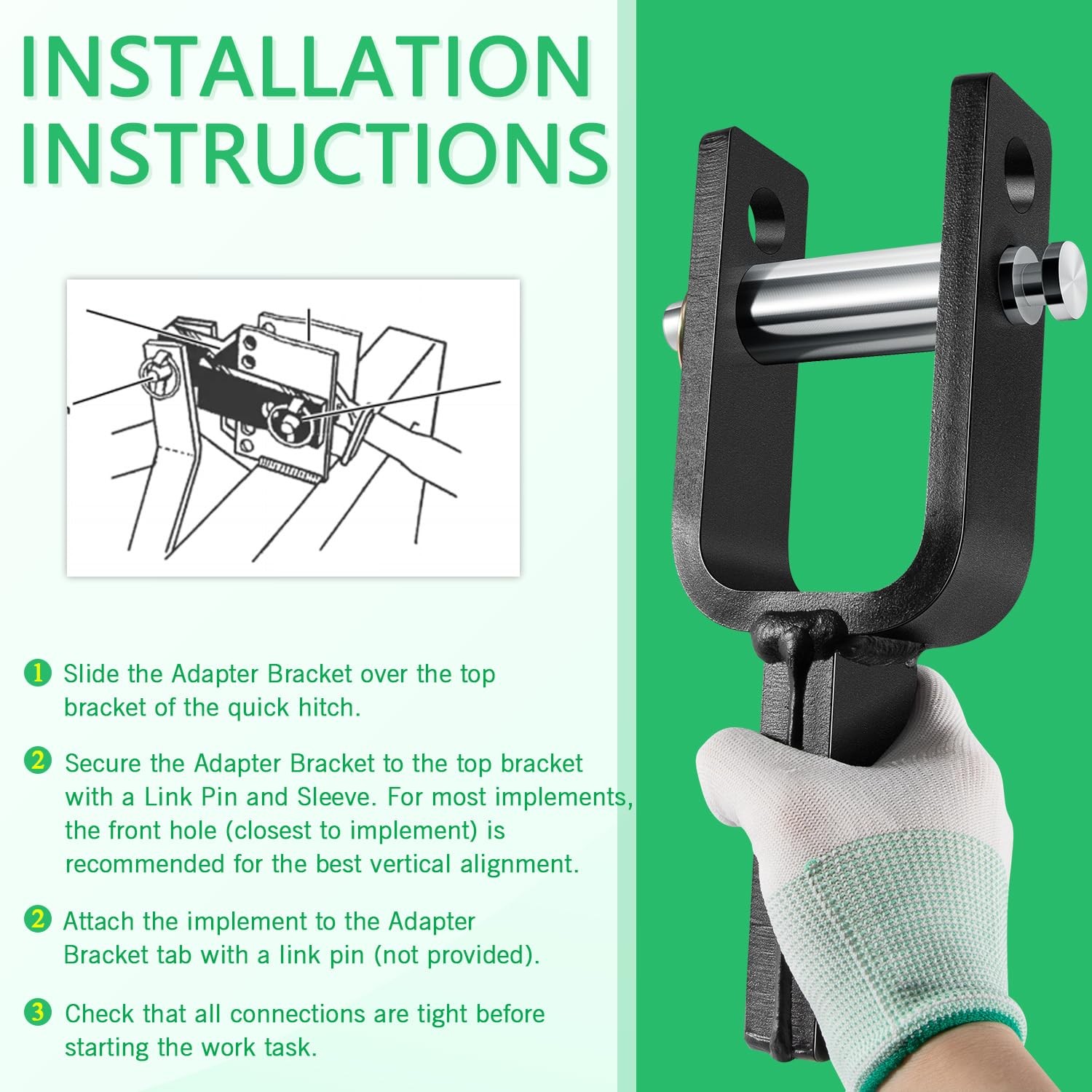 INSTALLATION INSTRUCTIONS

1 Slide the Adapter Bracket over the top bracket of the quick hitch.

2 Secure the Adapter Bracket to the top bracket with a Link Pin and Sleeve. For most implements, the front hole (closest to implement) is recommended for the best vertical alignment.

2 Attach the implement to the Adapter Bracket tab with a link pin (not provided).

3 Check that all connections are tight before starting the work task.