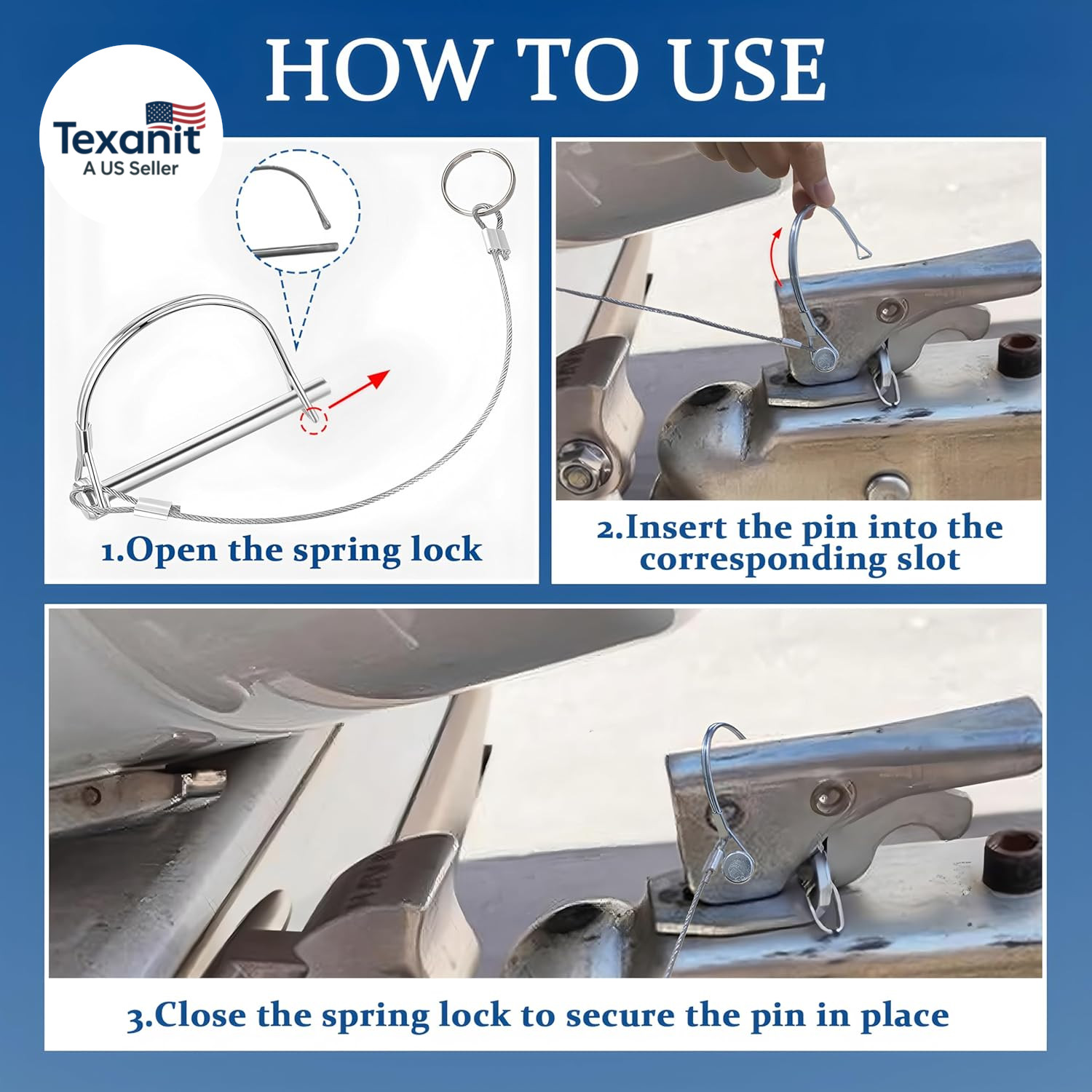 HOW TO USE

Texanit
A US Seller

1.Open the spring lock

2.Insert the pin into the corresponding slot

3.Close the spring lock to secure the pin in place