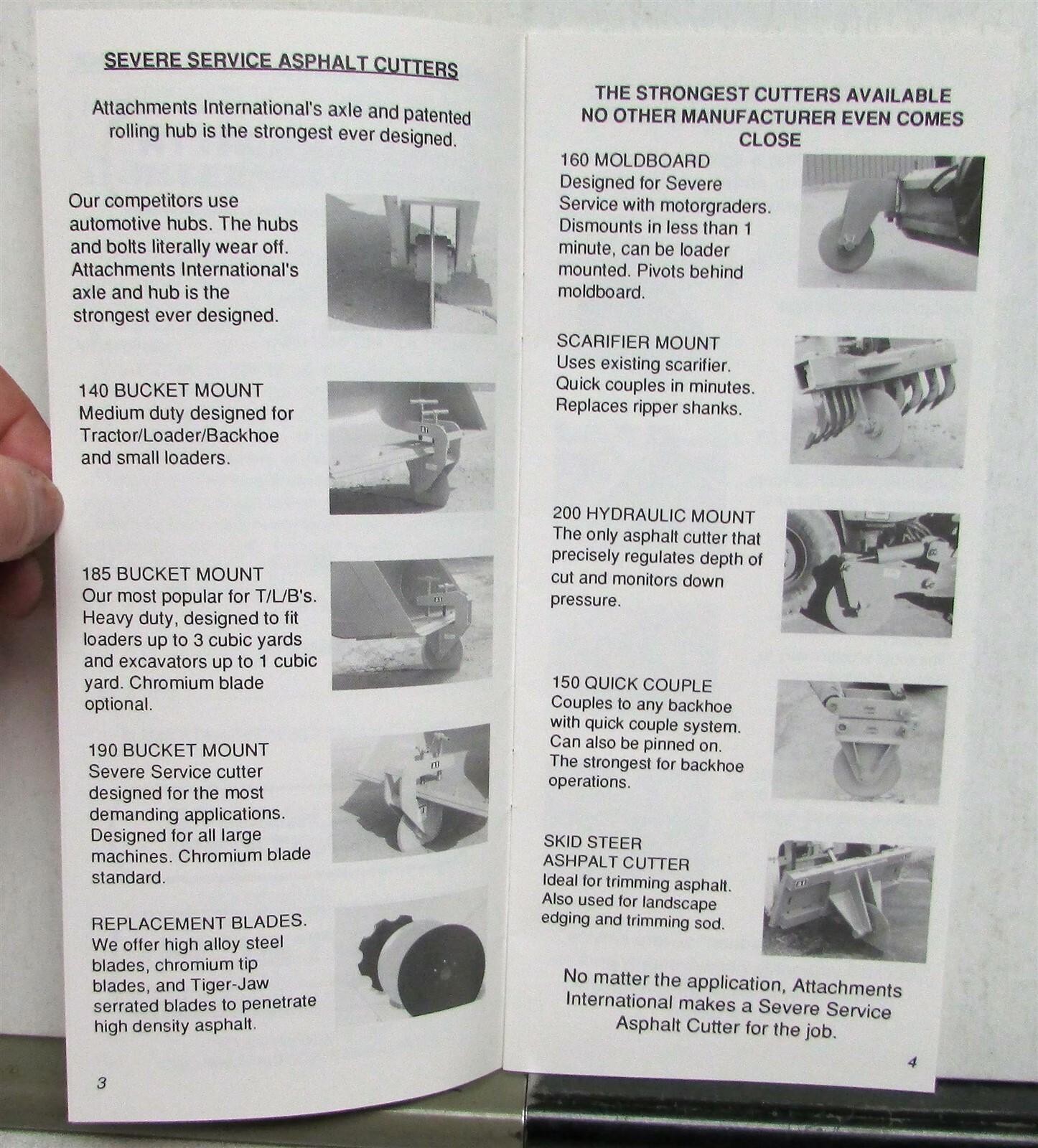 SEVERE SERVICE ASPHALT CUTTERS

Attachments International's axle and patented rolling hub is the strongest ever designed.

Our competitors use automotive hubs. The hubs and bolts literally wear off. Attachments International's axle and hub is the strongest ever designed.

140 BUCKET MOUNT
Medium duty designed for Tractor/Loader/Backhoe and small loaders.

185 BUCKET MOUNT
Our most popular for T/L/B's. Heavy duty, designed to fit loaders up to 3 cubic yards and excavators up to 1 cubic yard. Chromium blade optional.

190 BUCKET MOUNT
Severe Service cutter designed for the most demanding applications. Designed for all large machines. Chromium blade standard.

REPLACEMENT BLADES.
We offer high alloy steel blades, chromium tip blades, and Tiger-Jaw serrated blades to penetrate high density asphalt.

3

THE STRONGEST CUTTERS AVAILABLE
NO OTHER MANUFACTURER EVEN COMES CLOSE

160 MOLDBOARD
Designed for Severe Service with motorgraders. Dismounts in less than 1 minute, can be loader mounted. Pivots behind moldboard.

SCARIFIER MOUNT
Uses existing scarifier. Quick couples in minutes. Replaces ripper shanks.

200 HYDRAULIC MOUNT
The only asphalt cutter that precisely regulates depth of cut and monitors down pressure.

150 QUICK COUPLE
Couples to any backhoe with quick couple system. Can also be pinned on. The strongest for backhoe operations.

SKID STEER
ASHPALT CUTTER
Ideal for trimming asphalt. Also used for landscape edging and trimming sod.

No matter the application, Attachments International makes a Severe Service Asphalt Cutter for the job.

4