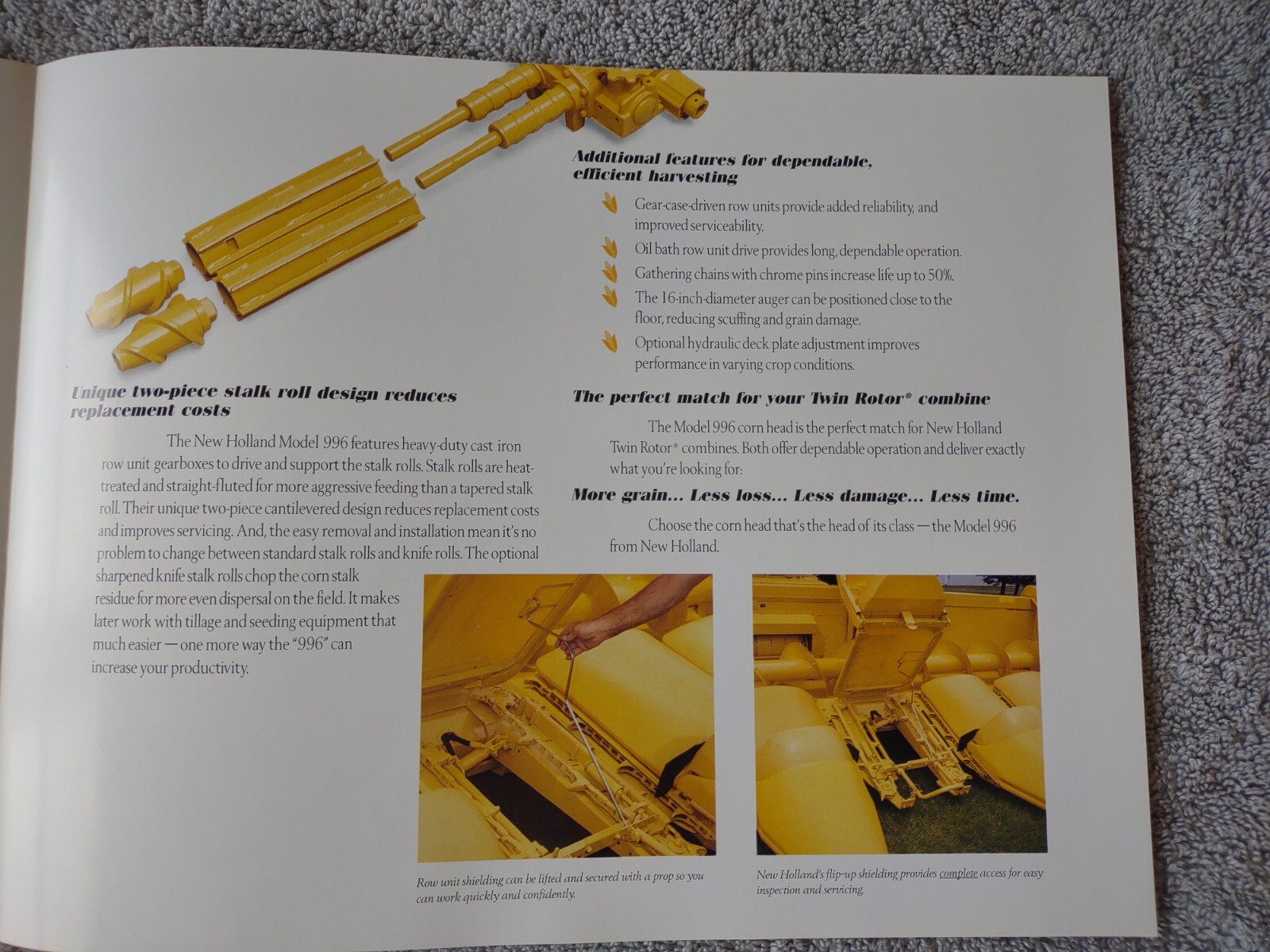 Unique two-piece stalk roll design reduces replacement costs

The New Holland Model 996 features heavy-duty cast iron row unit gearboxes to drive and support the stalk rolls. Stalk rolls are heat-treated and straight-fluted for more aggressive feeding than a tapered stalk roll. Their unique two-piece cantilevered design reduces replacement costs and improves servicing. And, the easy removal and installation mean it's no problem to change between standard stalk rolls and knife rolls. The optional sharpened knife stalk rolls chop the corn stalk residue for more even dispersal on the field. It makes later work with tillage and seeding equipment that much easier — one more way the "996" can increase your productivity.

Additional features for dependable, efficient harvesting

Gear-case-driven row units provide added reliability, and improved serviceability.

Oil bath row unit drive provides long, dependable operation.

Gathering chains with chrome pins increase life up to 50%.

The 16-inch-diameter auger can be positioned close to the floor, reducing scuffing and grain damage.

Optional hydraulic deck plate adjustment improves performance in varying crop conditions.

The perfect match for your Twin Rotor® combine

The Model 996 corn head is the perfect match for New Holland Twin Rotor® combines. Both offer dependable operation and deliver exactly what you're looking for:

More grain... Less loss... Less damage... Less time.

Choose the corn head that's the head of its class — the Model 996 from New Holland.

Row unit shielding can be lifted and secured with a prop so you can work quickly and confidently.

New Holland's flip-up shielding provides complete access for easy inspection and servicing.